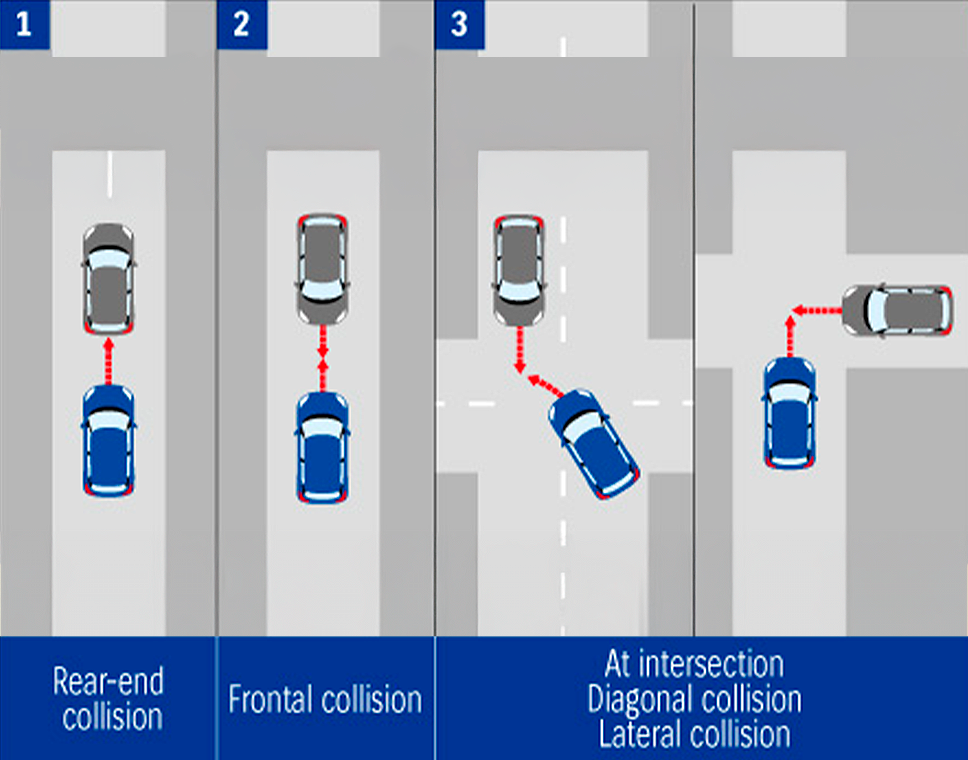 1

2

3

Rear-end collision

Frontal collision

At intersection
Diagonal collision
Lateral collision